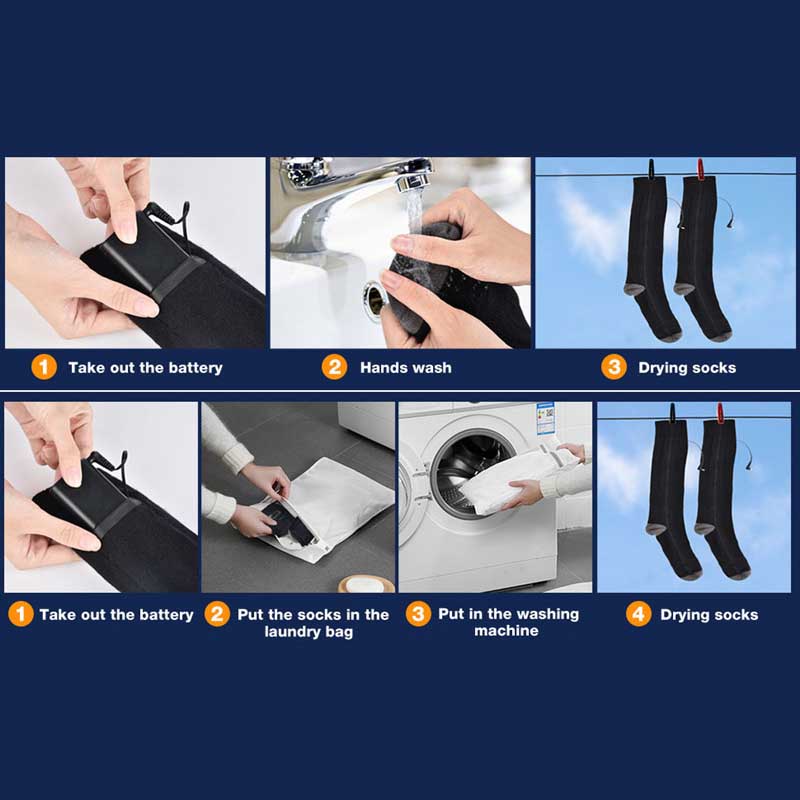 1 Take out the battery

2 Hands wash

3 Drying socks

1 Take out the battery

2 Put the socks in the laundry bag

3 Put in the washing machine

4 Drying socks